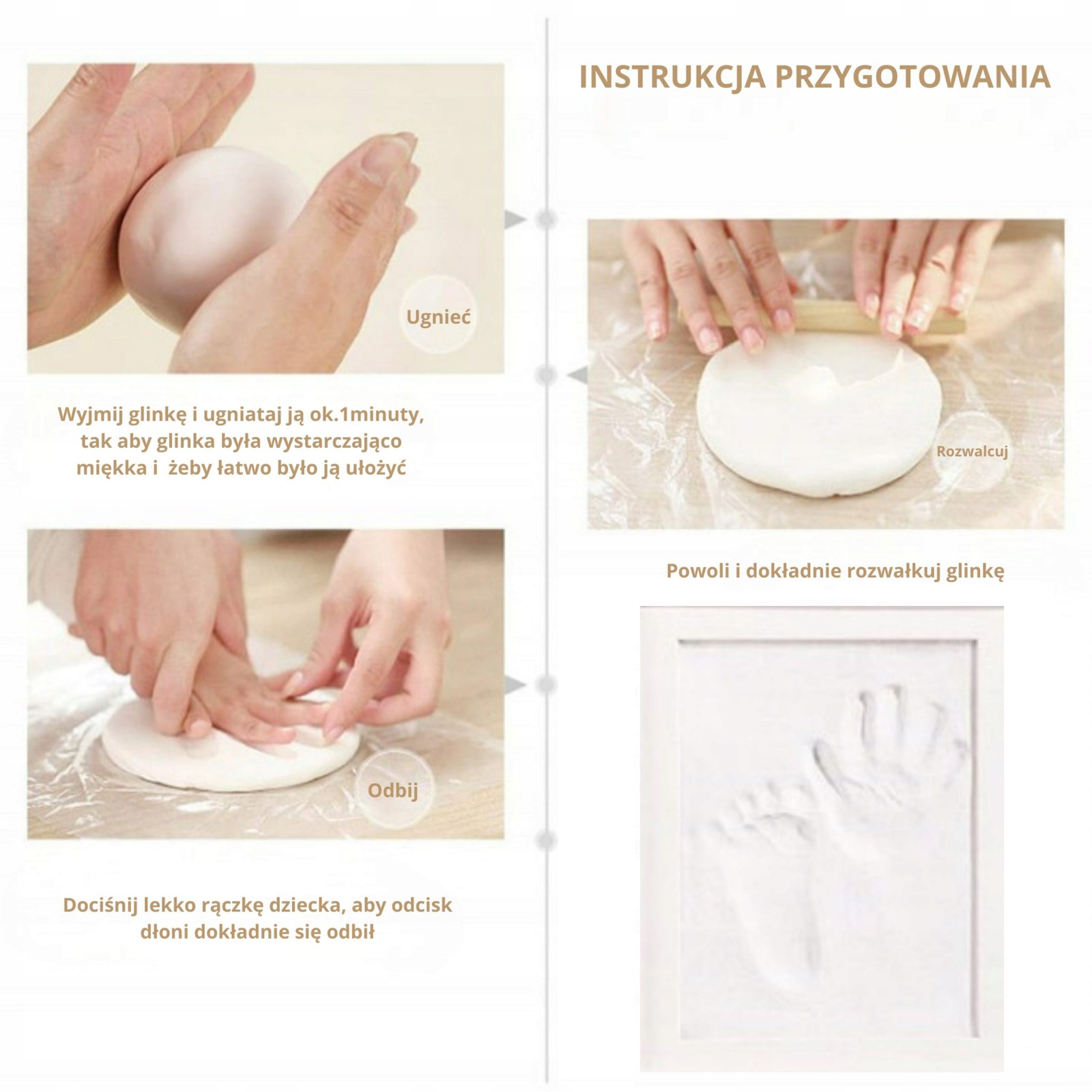 INSTRUKCJA PRZYGOTOWANIA

Ugnieć

Wyjmij glinkę i ugniataj ją ok.1minuty, tak aby glinka była wystarczająco miękka i żeby łatwo było ją ułożyć

Rozwalcuj

Powoli i dokładnie rozwałkuj glinkę

Odbij

Dociśnij lekko rączkę dziecka, aby odcisk dłoni dokładnie się odbił