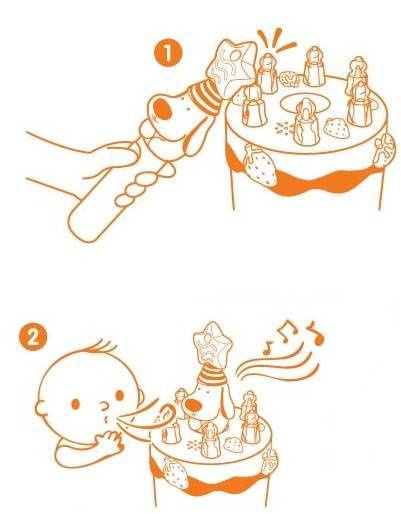 1

2