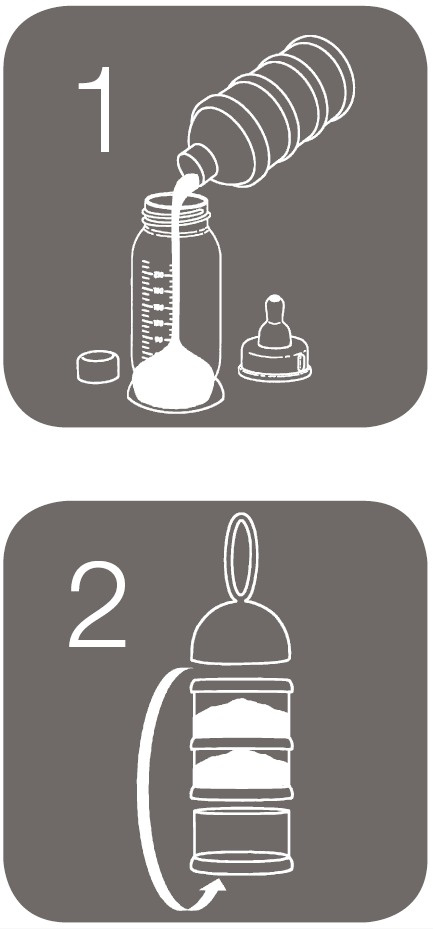 1

2